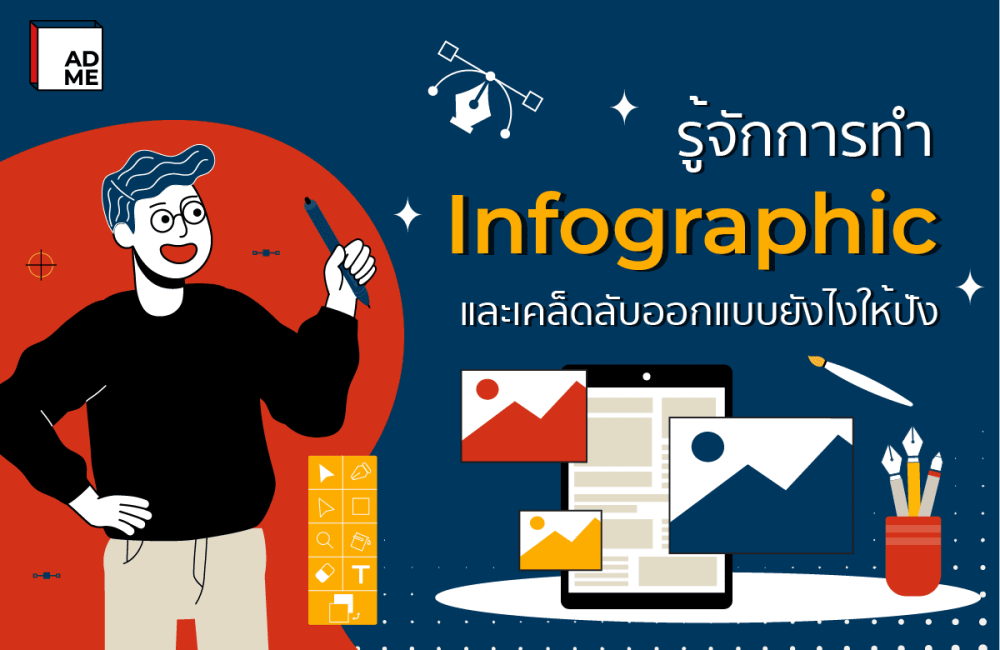 AD ME

รู้จักการทำ

Infographic

และเคล็ดลับออกแบบยังไงให้ปัง

T